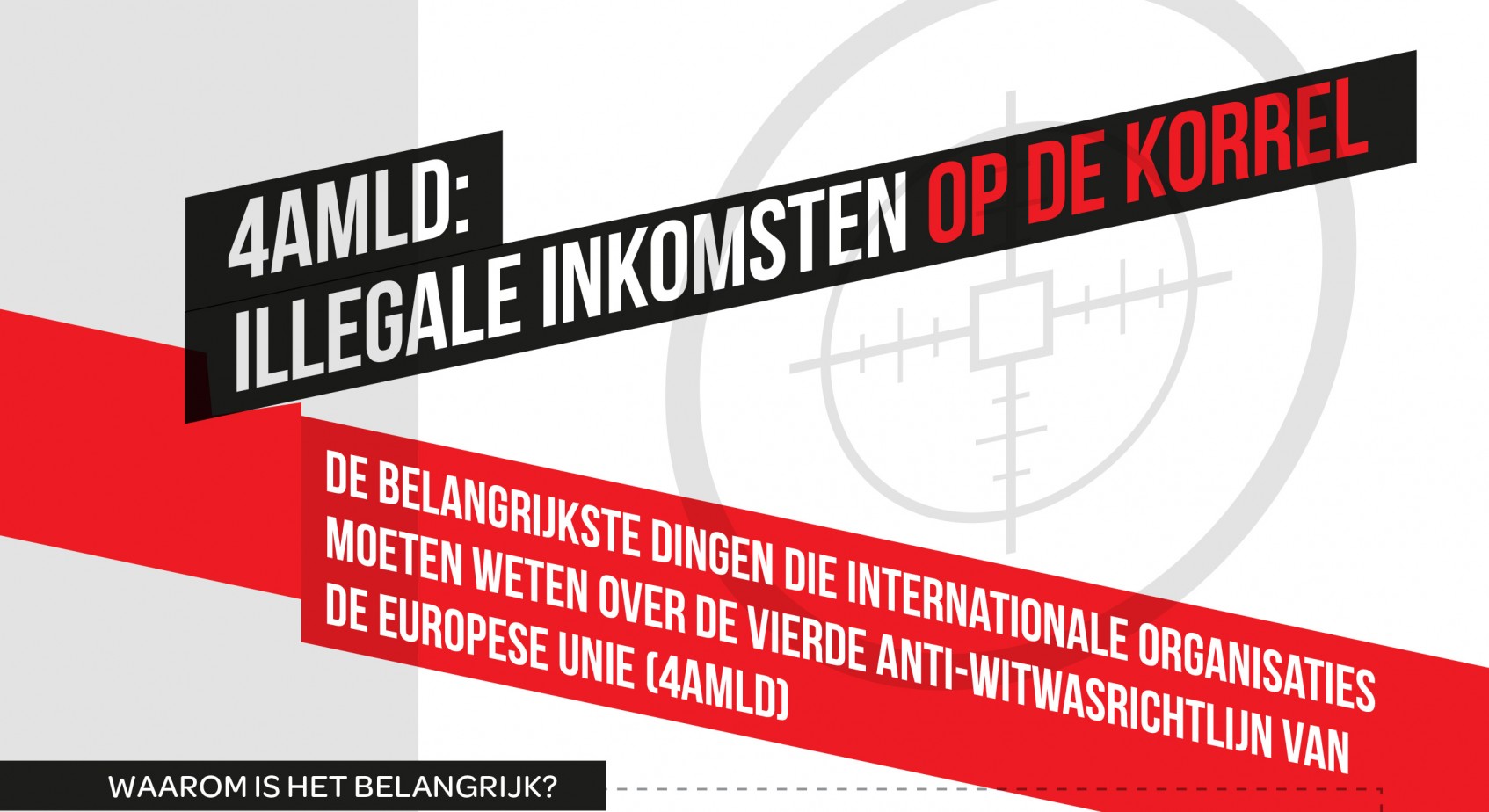 4AMLD:
ILLEGALE INKOMSTEN OP DE KORREL

DE BELANGRIJKSTE DINGEN DIE INTERNATIONALE ORGANISATIES MOETEN WETEN OVER DE VIERDE ANTI-WITWASRICHTLIJN VAN DE EUROPESE UNIE (4AMLD)

WAAROM IS HET BELANGRIJK?